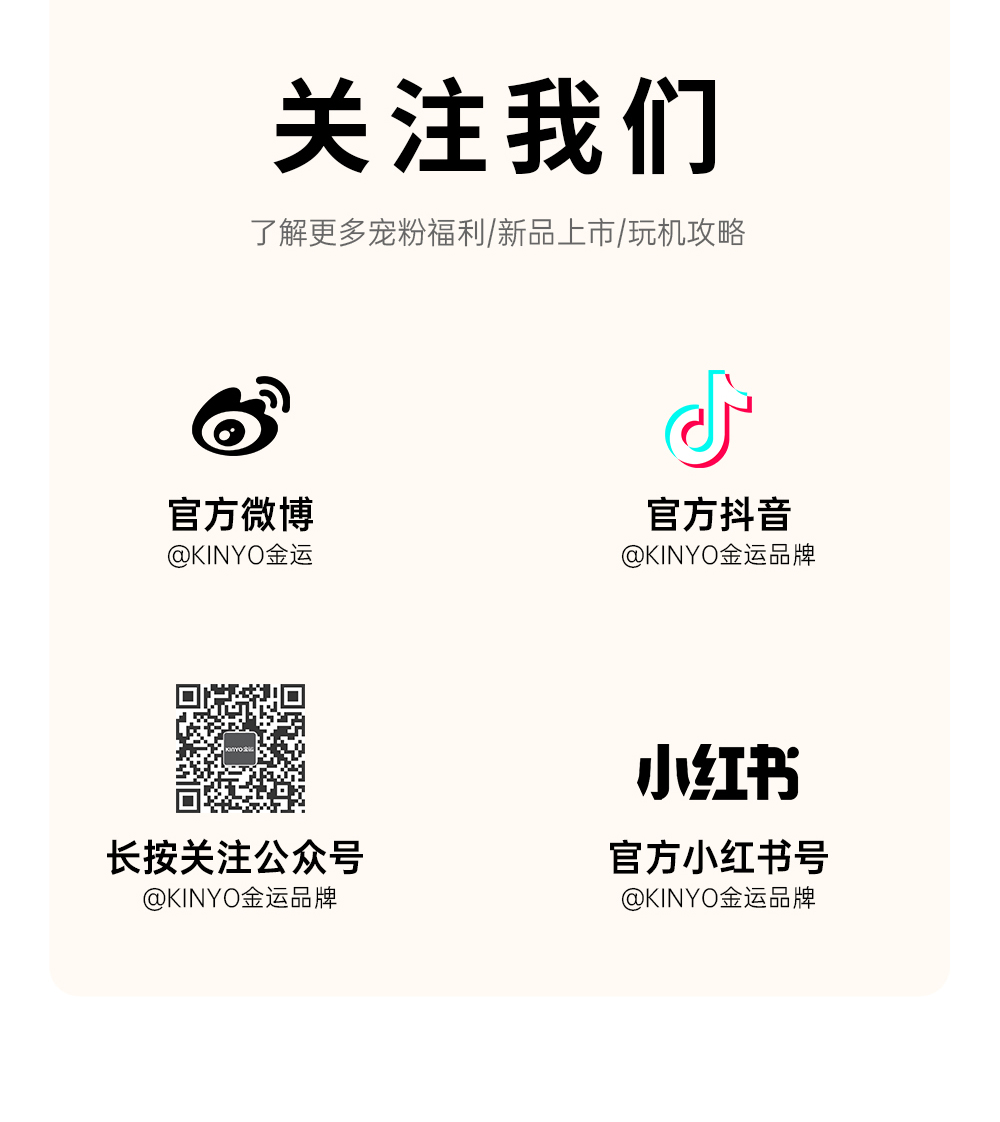 关注我们

了解更多宠粉福利/新品上市/玩机攻略

官方微博
@KINYO金运

官方抖音
@KINYO金运品牌

长按关注公众号
@KINYO金运品牌

小红书

官方小红书号
@KINYO金运品牌