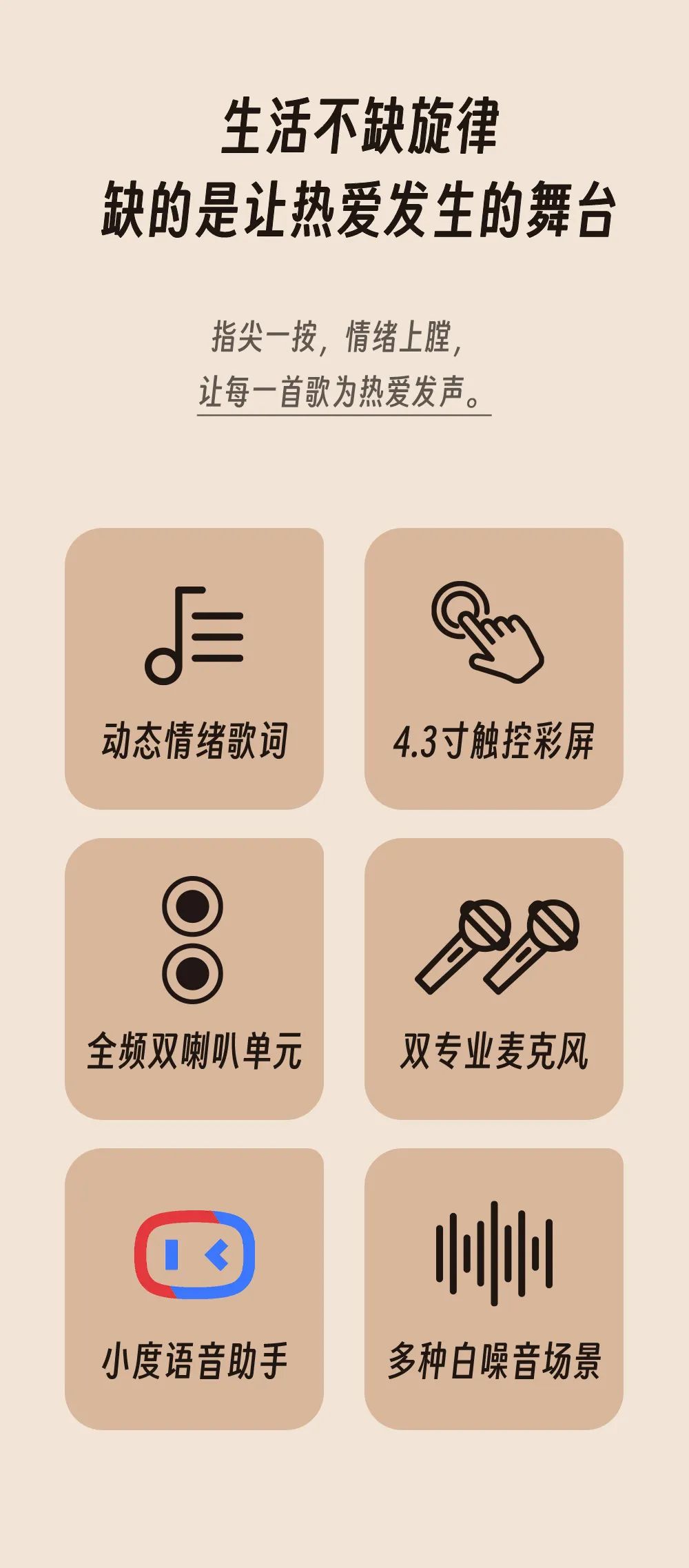 生活不缺旋律
缺的是让热爱发生的舞台

指尖一按，情绪上膛，
让每一首歌为热爱发声。

动态情绪歌词

4.3寸触控彩屏

全频双喇叭单元

双专业麦克风

小度语音助手

多种白噪音场景